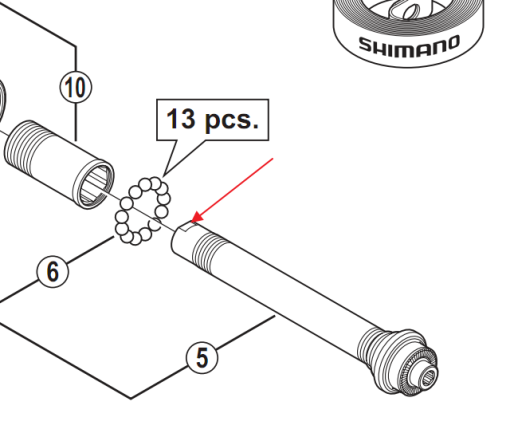 SHIMANO

10

13 pcs.

6

5