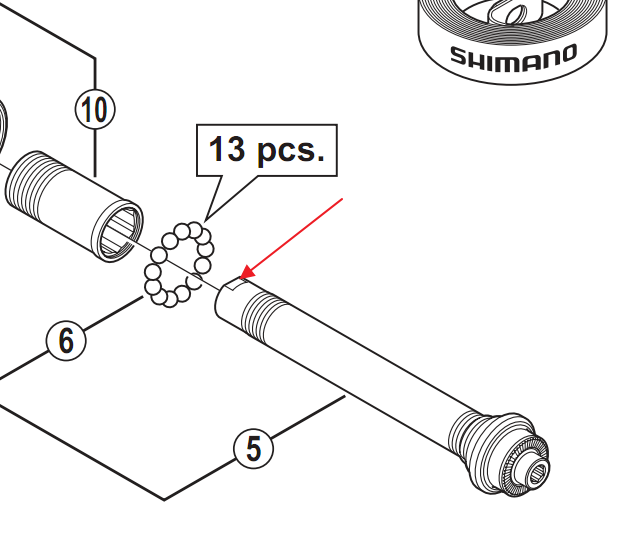 SHIMANO

10

13 pcs.

6

5